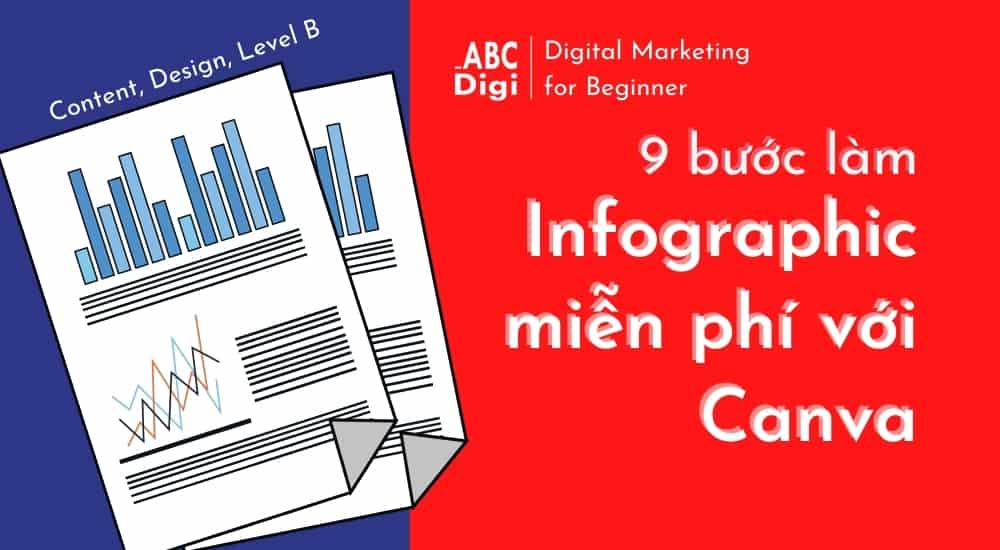 Content, Design, Level B

ABC Digi

Digital Marketing for Beginner

9 bước làm Infographic miễn phí với Canva