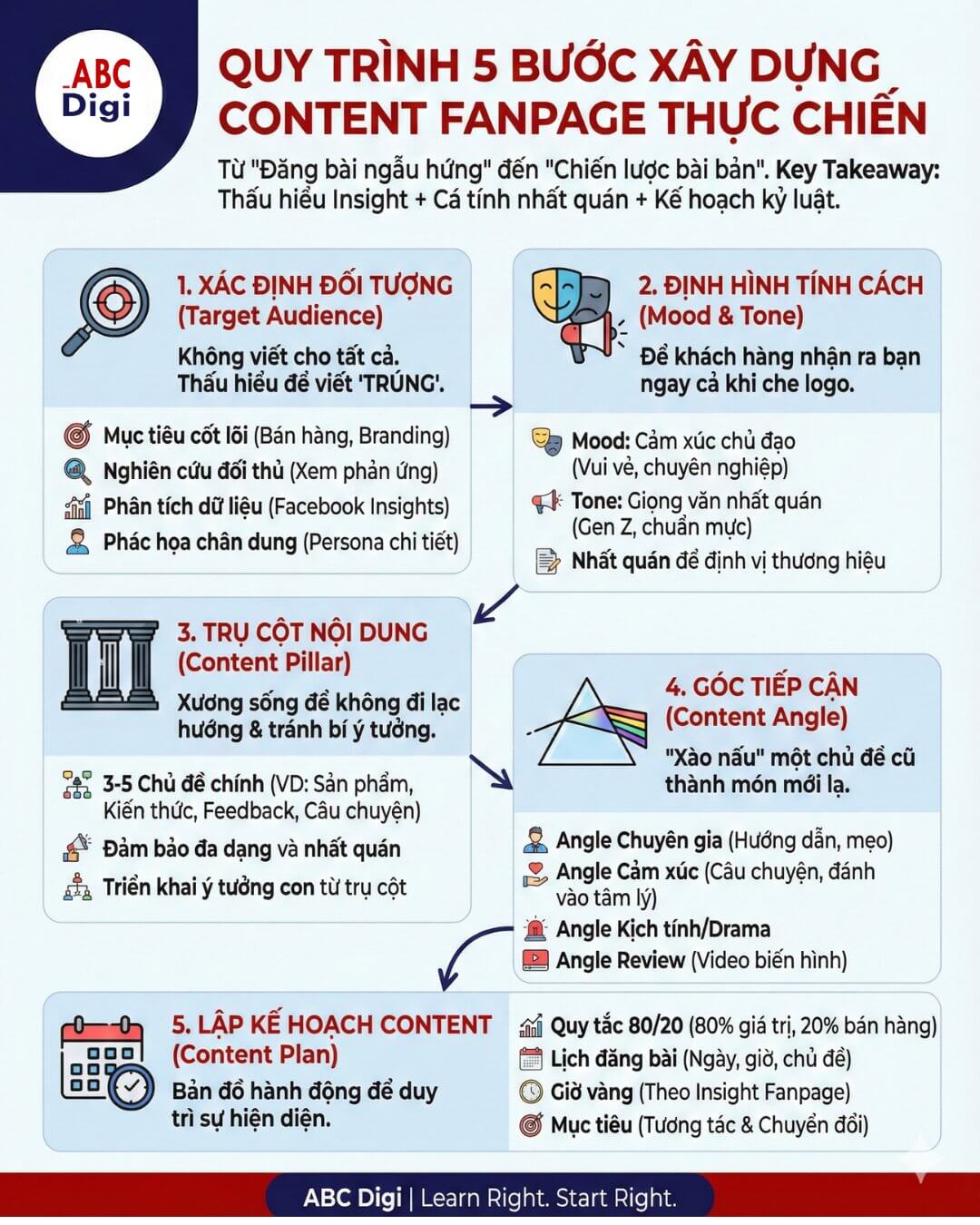 ABC Digi

QUY TRÌNH 5 BƯỚC XÂY DỰNG CONTENT FANPAGE THỰC CHIẾN

Từ "Đăng bài ngẫu hứng" đến "Chiến lược bài bản". Key Takeaway: Thấu hiểu Insight + Cá tính nhất quán + Kế hoạch kỷ luật.

1. XÁC ĐỊNH ĐỐI TƯỢNG (Target Audience)

Không viết cho tất cả. Thấu hiểu để viết 'TRÚNG'.

Mục tiêu cốt lõi (Bán hàng, Branding)
Nghiên cứu đối thủ (Xem phản ứng)
Phân tích dữ liệu (Facebook Insights)
Phác họa chân dung (Persona chi tiết)

2. ĐỊNH HÌNH TÍNH CÁCH (Mood & Tone)

Để khách hàng nhận ra bạn ngay cả khi che logo.

Mood: Cảm xúc chủ đạo (Vui vẻ, chuyên nghiệp)
Tone: Giọng văn nhất quán (Gen Z, chuẩn mực)
Nhất quán để định vị thương hiệu

3. TRỤ CỘT NỘI DUNG (Content Pillar)

Xương sống để không đi lạc hướng & tránh bí ý tưởng.

3-5 Chủ đề chính (VD: Sản phẩm, Kiến thức, Feedback, Câu chuyện)
Đảm bảo đa dạng và nhất quán
Triển khai ý tưởng con từ trụ cột

4. GÓC TIẾP CẬN (Content Angle)

"Xào nấu" một chủ đề cũ thành món mới lạ.

Angle Chuyên gia (Hướng dẫn, mẹo)
Angle Cảm xúc (Câu chuyện, đánh vào tâm lý)
Angle Kịch tính/Drama
Angle Review (Video biến hình)

5. LẬP KẾ HOẠCH CONTENT (Content Plan)

Bản đồ hành động để duy trì sự hiện diện.

Quy tắc 80/20 (80% giá trị, 20% bán hàng)
Lịch đăng bài (Ngày, giờ, chủ đề)
Giờ vàng (Theo Insight Fanpage)
Mục tiêu (Tương tác & Chuyển đổi)

ABC Digi | Learn Right. Start Right.